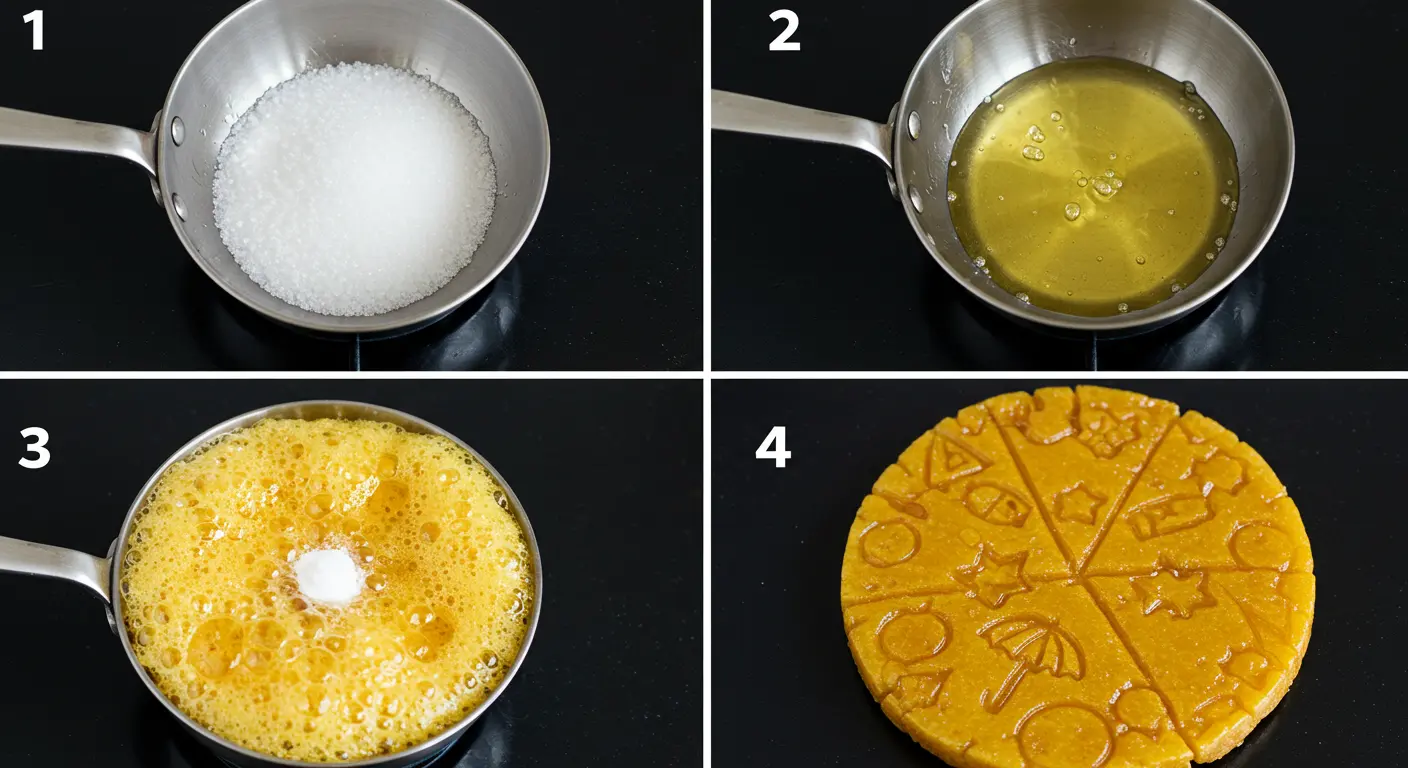 1

2

3

4